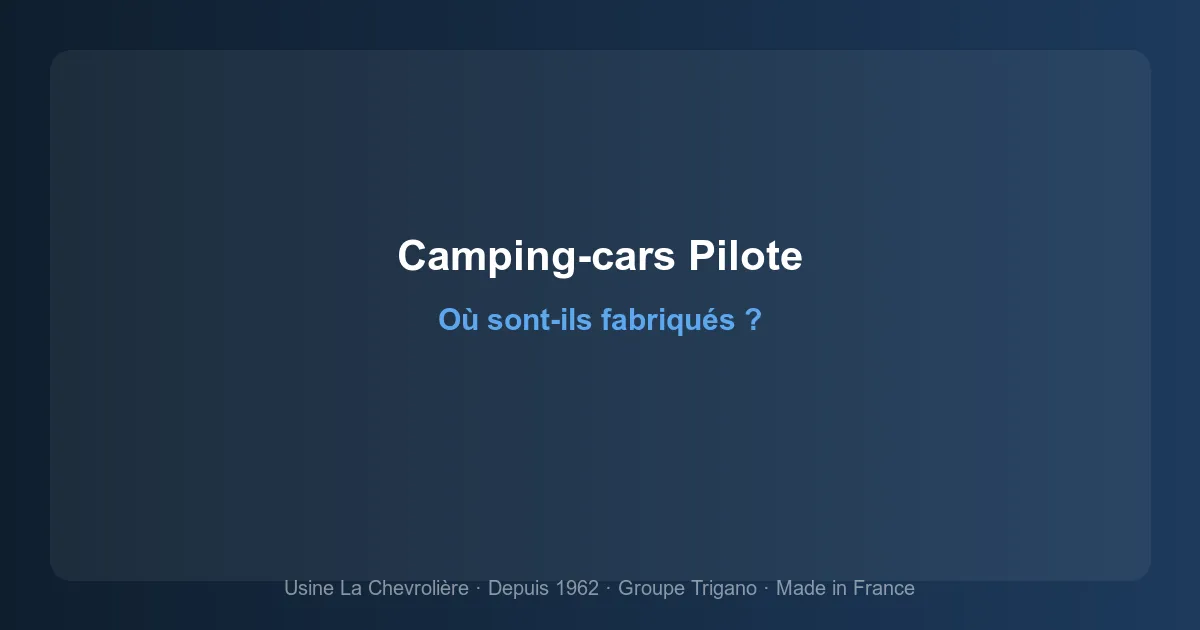 Camping-cars Pilote

Où sont-ils fabriqués ?

Usine La Chevrolière · Depuis 1962 · Groupe Trigano · Made in France